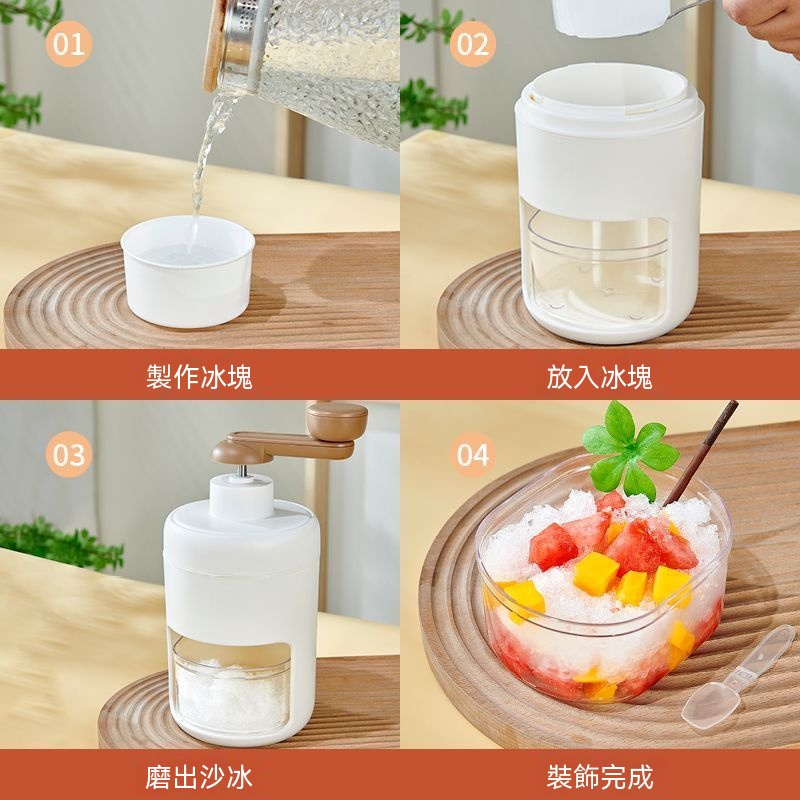 01

製作冰塊

02

放入冰塊

03

磨出沙冰

04

裝飾完成